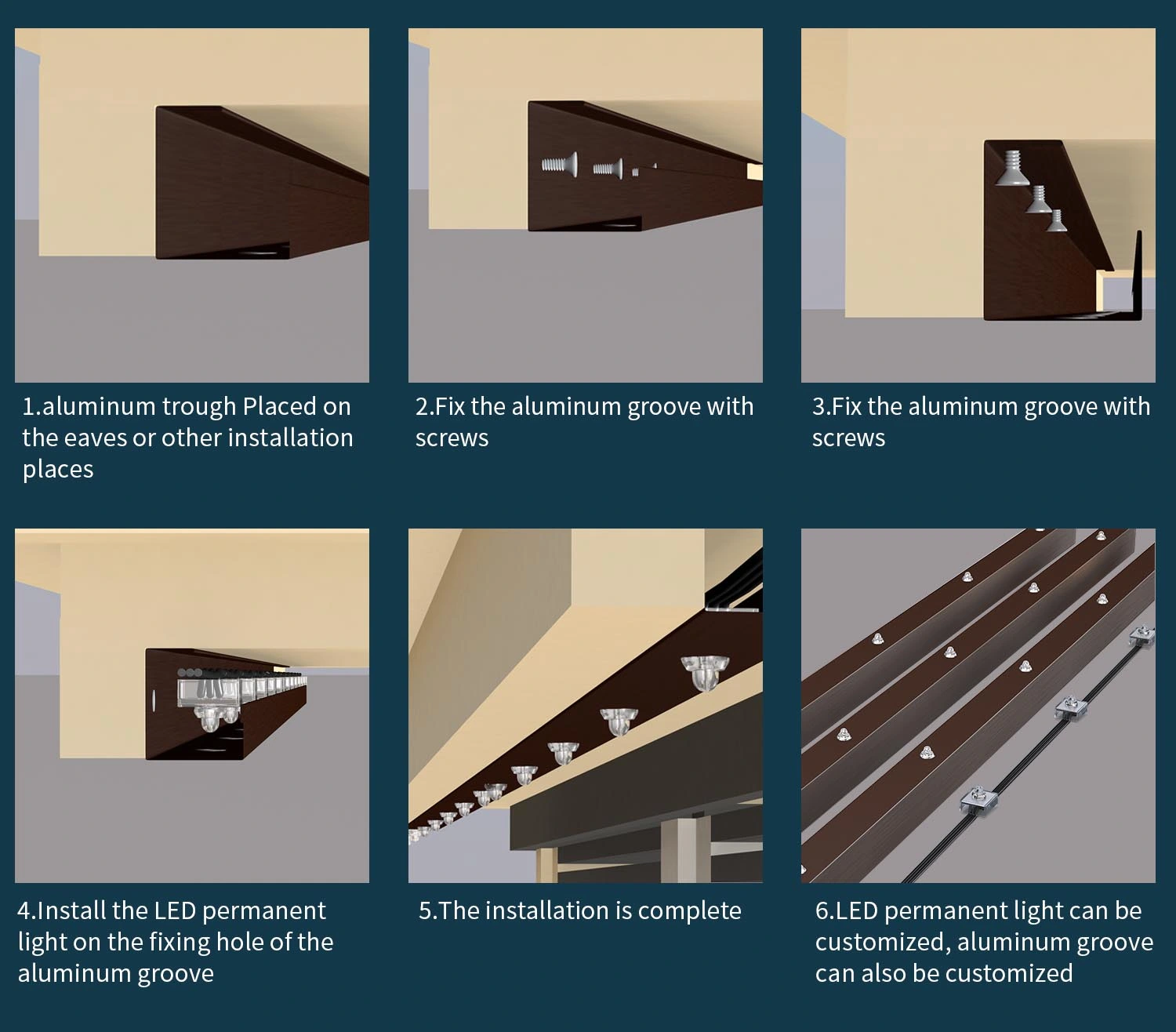 1.aluminum trough Placed on the eaves or other installation places

2.Fix the aluminum groove with screws

3.Fix the aluminum groove with screws

4.Install the LED permanent light on the fixing hole of the aluminum groove

5.The installation is complete

6.LED permanent light can be customized, aluminum groove can also be customized